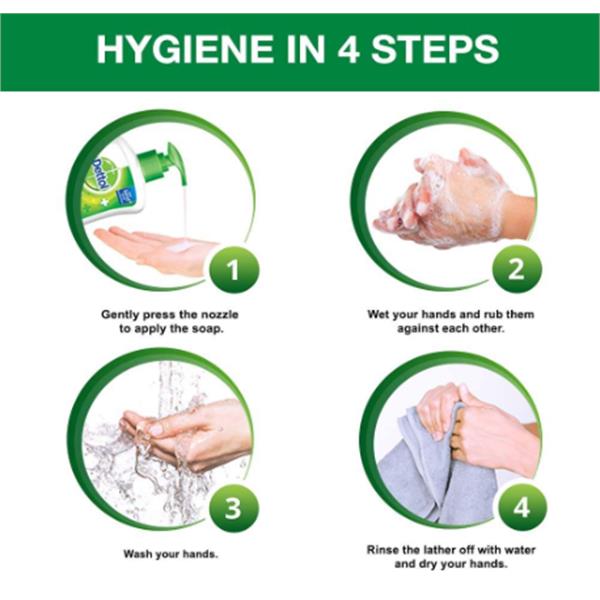 HYGIENE IN 4 STEPS

Dettol

1

Gently press the nozzle to apply the soap.

2

Wet your hands and rub them against each other.

3

Wash your hands.

4

Rinse the lather off with water and dry your hands.